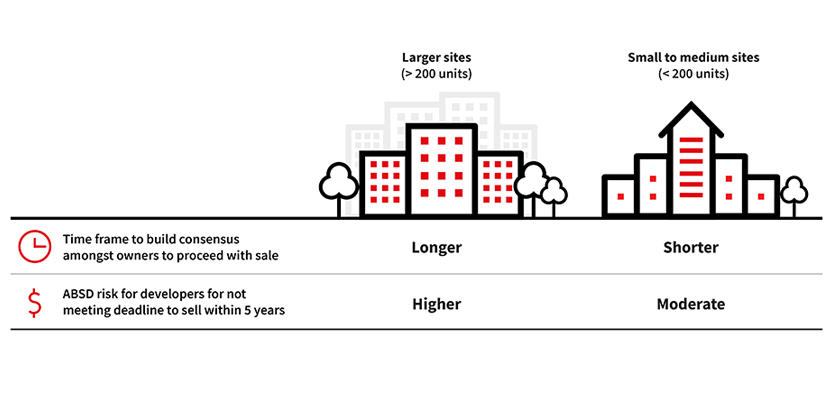 | | Larger sites (> 200 units) | Small to medium sites (< 200 units) |
|---|---|---|
| Time frame to build consensus amongst owners to proceed with sale | Longer | Shorter |
| $ ABSD risk for developers for not meeting deadline to sell within 5 years | Higher | Moderate |